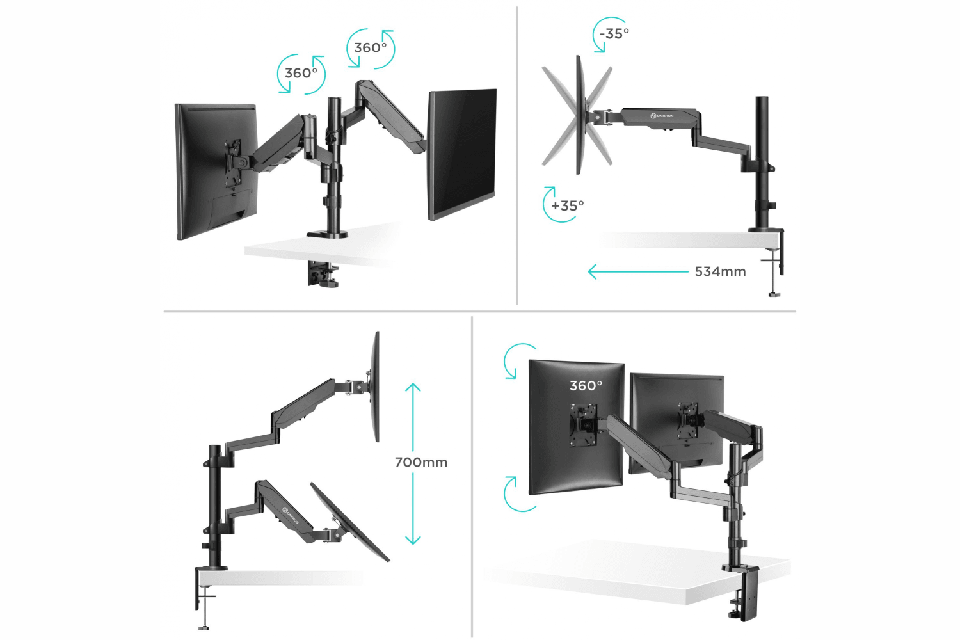 360°
360°

-35°
+35°
534mm

700mm

360°